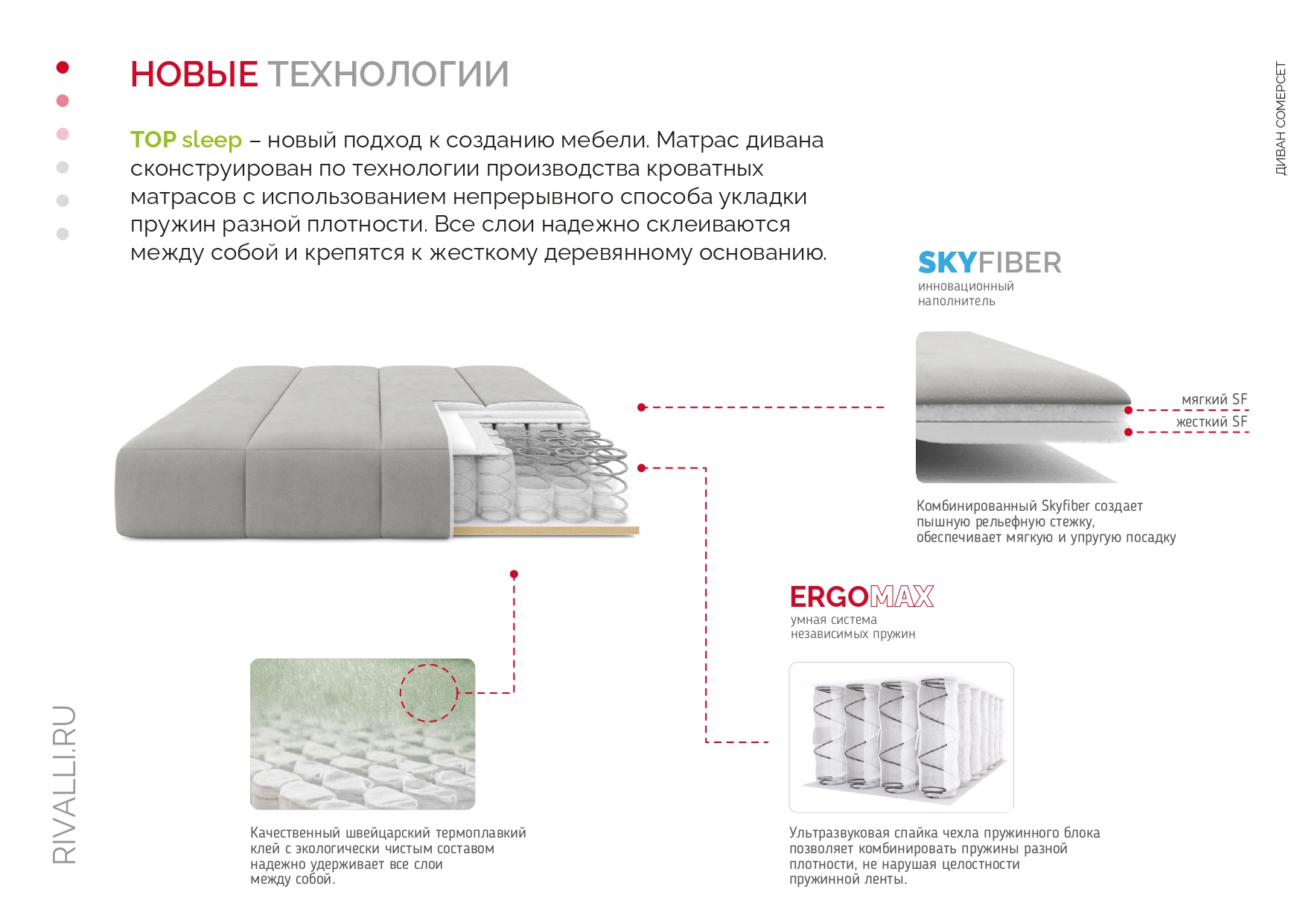 НОВЫЕ ТЕХНОЛОГИИ

ДИВАН СОМЕРСЕТ

TOP sleep – новый подход к созданию мебели. Матрас дивана сконструирован по технологии производства кроватных матрасов с использованием непрерывного способа укладки пружин разной плотности. Все слои надежно склеиваются между собой и крепятся к жесткому деревянному основанию.

SKYFIBER
инновационный наполнитель

мягкий SF
жесткий SF

Комбинированный Skyfiber создает пышную рельефную стежку, обеспечивает мягкую и упругую посадку

ERGOMAX
умная система независимых пружин

Качественный швейцарский термоплавкий клей с экологически чистым составом надежно удерживает все слои между собой.

Ультразвуковая спайка чехла пружинного блока позволяет комбинировать пружины разной плотности, не нарушая целостности пружинной ленты.

RIVALLI.RU